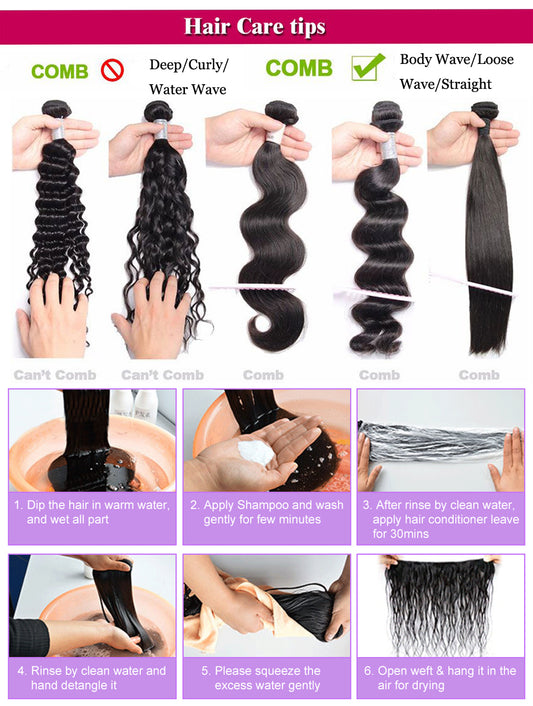 Hair Care tips

COMB

Deep/Curly/ Water Wave

COMB

Body Wave/Loose Wave/Straight

Can't Comb

Can't Comb

Comb

Comb

Comb

1. Dip the hair in warm water, and wet all part

2. Apply Shampoo and wash gently for few minutes

3. After rinse by clean water, apply hair conditioner leave for 30mins

4. Rinse by clean water and hand detangle it

5. Please squeeze the excess water gently

6. Open weft & hang it in the air for drying