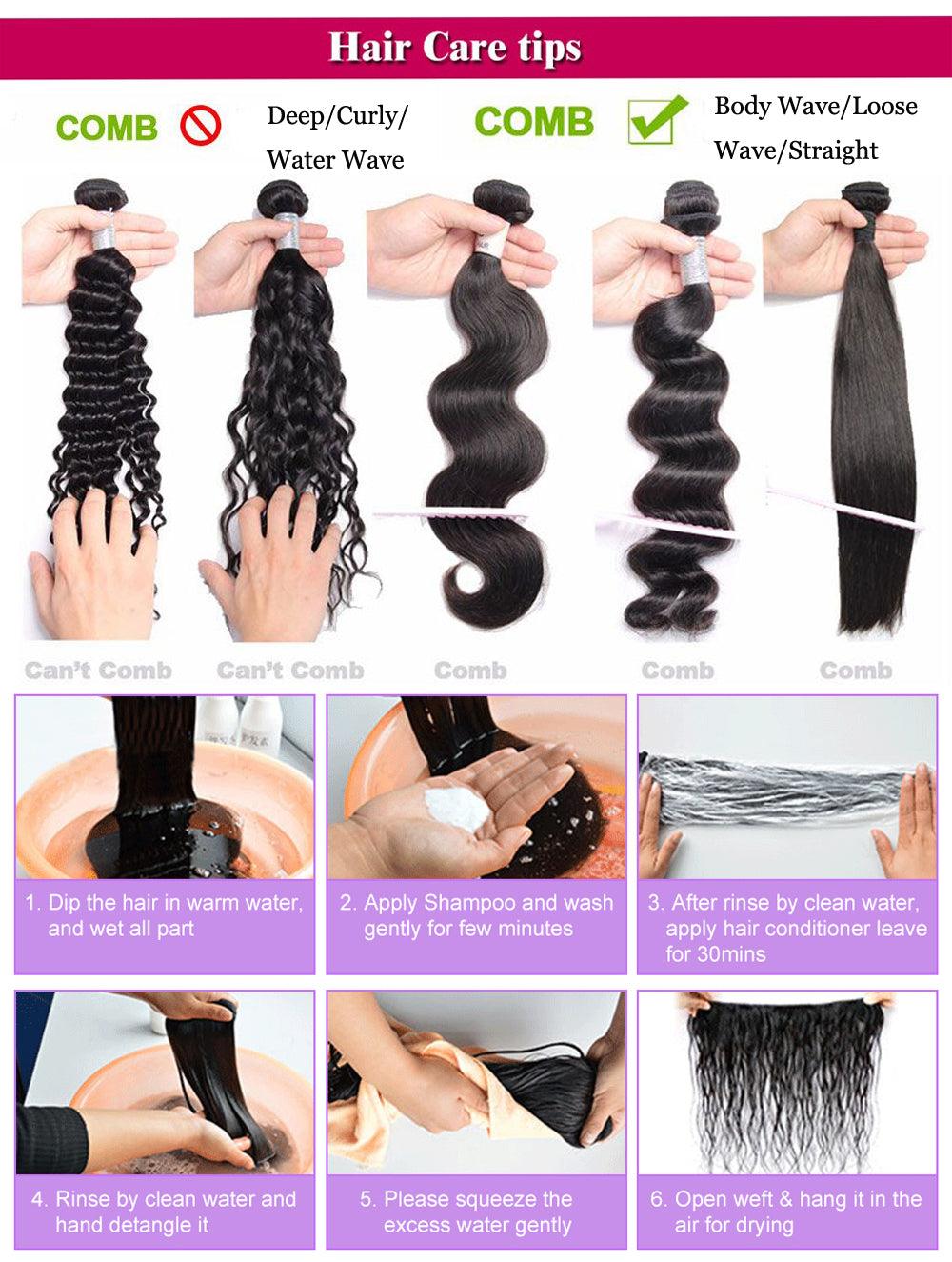 Hair Care tips

COMB

Deep/Curly/ Water Wave

COMB

Body Wave/Loose Wave/Straight

Can't Comb

Can't Comb

Comb

Comb

Comb

1. Dip the hair in warm water, and wet all part

2. Apply Shampoo and wash gently for few minutes

3. After rinse by clean water, apply hair conditioner leave for 30mins

4. Rinse by clean water and hand detangle it

5. Please squeeze the excess water gently

6. Open weft & hang it in the air for drying